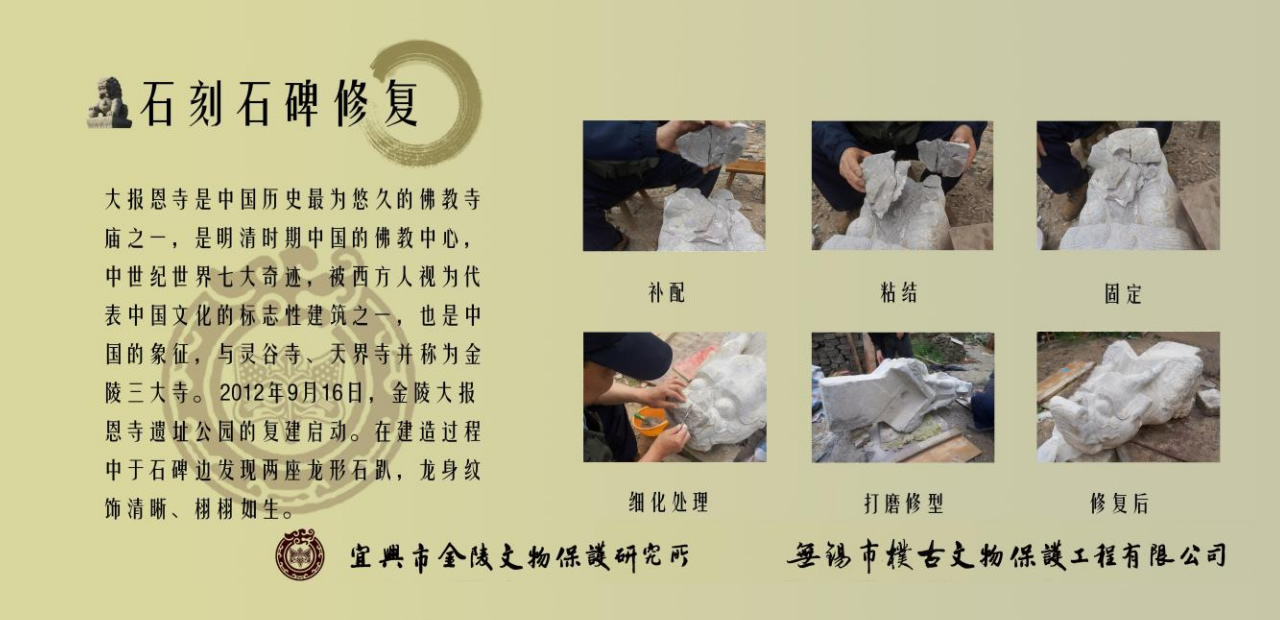 石刻石碑修复

大报恩寺是中国历史最为悠久的佛教寺庙之一，是明清时期中国的佛教中心，中世纪世界七大奇迹，被西方人视为代表中国文化的标志性建筑之一，也是中国的象征，与灵谷寺、天界寺并称为金陵三大寺。2012年9月16日，金陵大报恩寺遗址公园的复建启动。在建造过程中于石碑边发现两座龙形石趴，龙身纹饰清晰、栩栩如生。

补配

粘结

固定

细化处理

打磨修型

修复后

宜興市金陵文物保護研究所

無錫市樸古文物保護工程有限公司